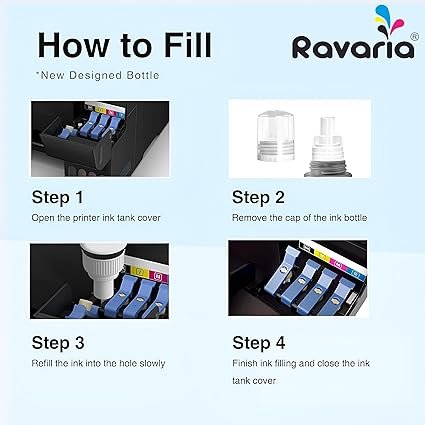 How to Fill

Ravaria®

*New Designed Bottle

Step 1

Open the printer ink tank cover

Step 2

Remove the cap of the ink bottle

Step 3

Refill the ink into the hole slowly

Step 4

Finish ink filling and close the ink tank cover